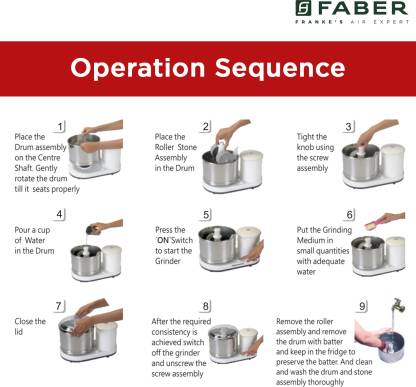 FABER
FRANKE'S AIR EXPERT

Operation Sequence

1
Place the Drum assembly on the Centre Shaft. Gently rotate the drum till it seats properly

2
Place the Roller Stone Assembly in the Drum

3
Tight the knob using the screw assembly

4
Pour a cup of Water in the Drum

5
Press the "ON" Switch to start the Grinder

6
Put the Grinding Medium in small quantities with adequate water

7
Close the lid

8
After the required consistency is achieved switch off the grinder and unscrew the screw assembly

9
Remove the roller assembly and remove the drum with batter and keep in the fridge to preserve the batter. And clean and wash the drum and stone assembly thoroughly